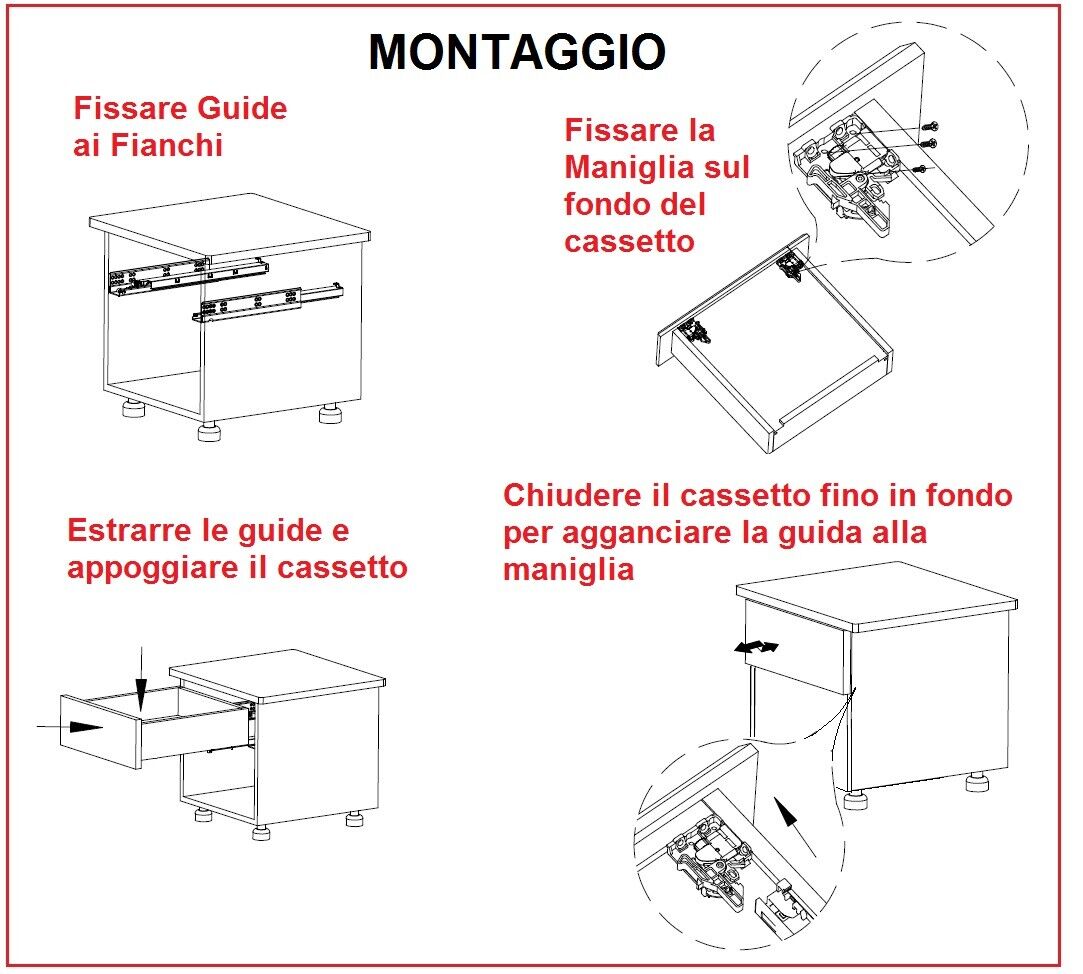 MONTAGGIO

Fissare Guide ai Fianchi

Fissare la Maniglia sul fondo del cassetto

Estrarre le guide e appoggiare il cassetto

Chiudere il cassetto fino in fondo per agganciare la guida alla maniglia